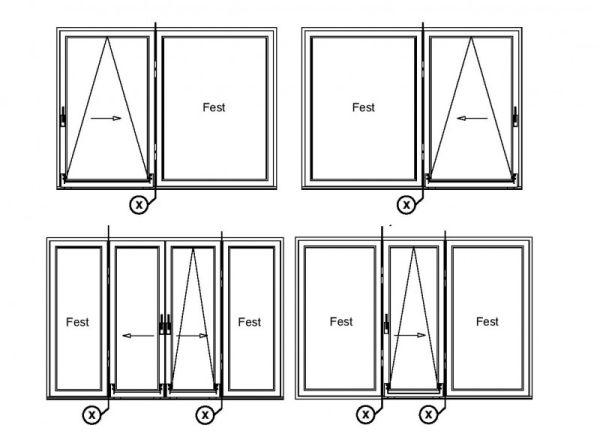 Fest

X

Fest

X

Fest

Fest

X

X

Fest

Fest

X

X