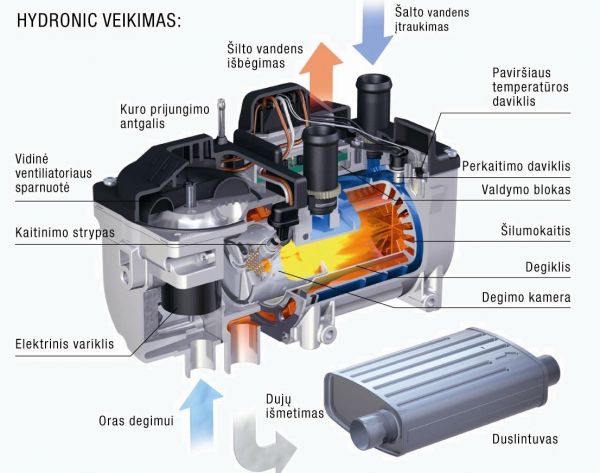 HYDRONIC VEIKIMAS:

Šalto vandens įtraukimas

Šilto vandens išbėgimas

Paviršiaus temperatūros daviklis

Kuro prijungimo antgalis

Vidinė ventiliatoriaus sparnuotė

Perkaitimo daviklis

Valdymo blokas

Kaitinimo strypas

Šilumokaitis

Degiklis

Degimo kamera

Elektrinis variklis

Oras degimui

Dujų išmetimas

Duslintuvas